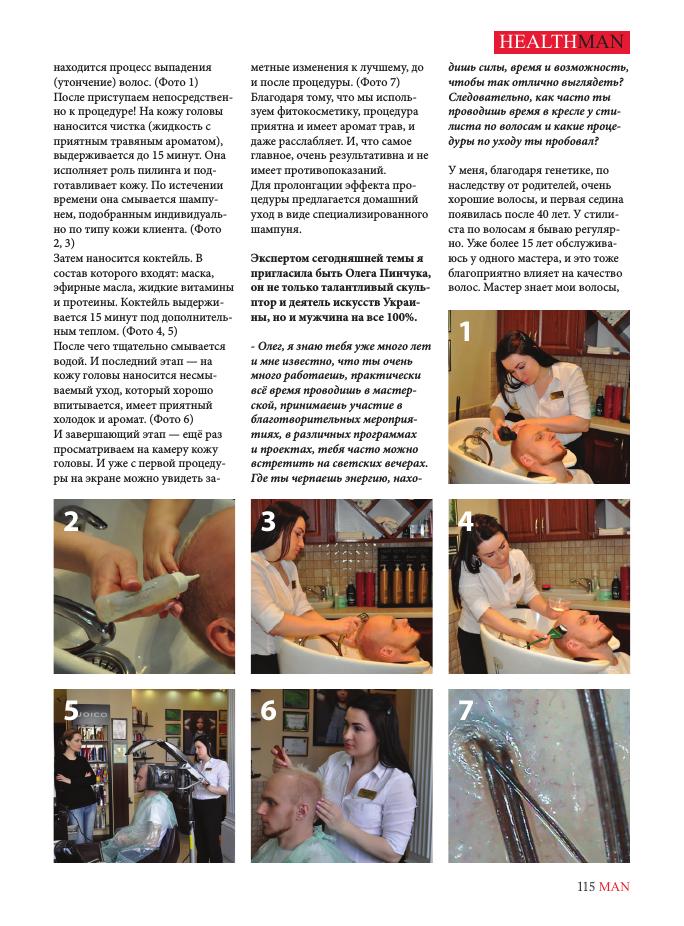 HEALTHMAN

находится процесс выпадения (утончение) волос. (Фото 1) После приступаем непосредственно к процедуре! На кожу головы наносится чистка (жидкость с приятным травяным ароматом), выдерживается до 15 минут. Она исполняет роль пилинга и подготавливает кожу. По истечении времени она смывается шампунем, подобранным индивидуально по типу кожи клиента. (Фото 2, 3)
Затем наносится коктейль. В состав которого входят: маска, эфирные масла, жидкие витамины и протеины. Коктейль выдерживается 15 минут под дополнительным теплом. (Фото 4, 5)
После чего тщательно смывается водой. И последний этап — на кожу головы наносится несмываемый уход, который хорошо впитывается, имеет приятный холодок и аромат. (Фото 6)
И завершающий этап — ещё раз просматриваем на камеру кожу головы. И уже с первой процедуры на экране можно увидеть заметные изменения к лучшему, до и после процедуры. (Фото 7)
Благодаря тому, что мы используем фитокосметику, процедура приятна и имеет аромат трав, и даже расслабляет. И, что самое главное, очень результативна и не имеет противопоказаний.
Для пролонгации эффекта процедуры предлагается домашний уход в виде специализированного шампуня.

Экспертом сегодняшней темы я пригласила быть Олега Пинчука, он не только талантливый скульптор и деятель искусств Украины, но и мужчина на все 100%.

- Олег, я знаю тебя уже много лет и мне известно, что ты очень много работаешь, практически всё время проводишь в мастерской, принимаешь участие в благотворительных мероприятиях, в различных программах и проектах, тебя часто можно встретить на светских вечерах. Где ты черпаешь энергию, находишь силы, время и возможность, чтобы так отлично выглядеть? Следовательно, как часто ты проводишь время в кресле у стилиста по волосам и какие процедуры по уходу ты пробовал?

У меня, благодаря генетике, по наследству от родителей, очень хорошие волосы, и первая седина появилась после 40 лет. У стилиста по волосам я бываю регулярно. Уже более 15 лет обслуживаюсь у одного мастера, и это тоже благоприятно влияет на качество волос. Мастер знает мои волосы,

1

2

3

4

5

JOICO

6

7

115 MAN